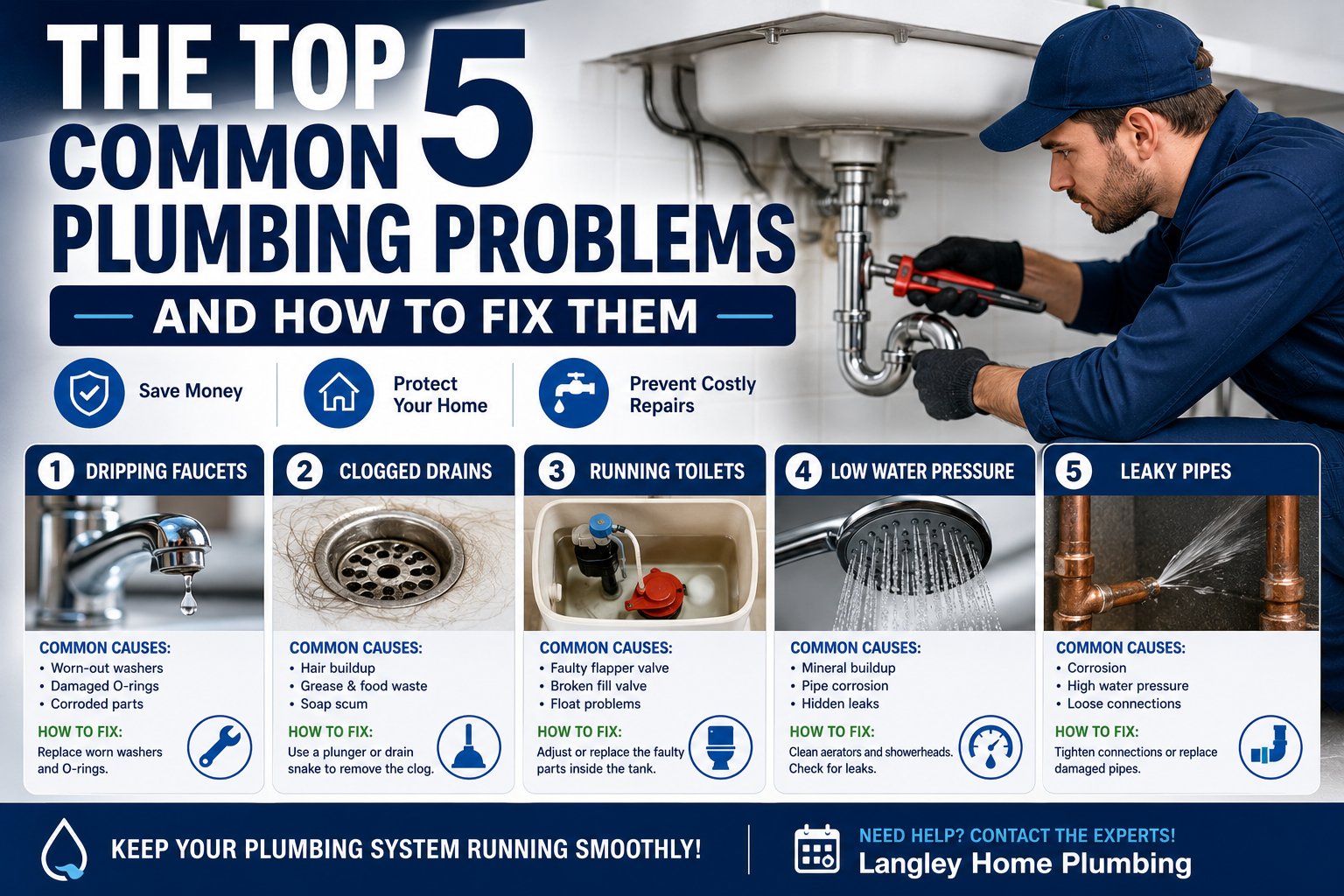 THE TOP 5 COMMON PLUMBING PROBLEMS

AND HOW TO FIX THEM

Save Money

Protect Your Home

Prevent Costly Repairs

1 DRIPPING FAUCETS

COMMON CAUSES:
• Worn-out washers
• Damaged O-rings
• Corroded parts

HOW TO FIX:
Replace worn washers and O-rings.

2 CLOGGED DRAINS

COMMON CAUSES:
• Hair buildup
• Grease & food waste
• Soap scum

HOW TO FIX:
Use a plunger or drain snake to remove the clog.

3 RUNNING TOILETS

COMMON CAUSES:
• Faulty flapper valve
• Broken fill valve
• Float problems

HOW TO FIX:
Adjust or replace the faulty parts inside the tank.

4 LOW WATER PRESSURE

COMMON CAUSES:
• Mineral buildup
• Pipe corrosion
• Hidden leaks

HOW TO FIX:
Clean aerators and showerheads. Check for leaks.

5 LEAKY PIPES

COMMON CAUSES:
• Corrosion
• High water pressure
• Loose connections

HOW TO FIX:
Tighten connections or replace damaged pipes.

KEEP YOUR PLUMBING SYSTEM RUNNING SMOOTHLY!

NEED HELP? CONTACT THE EXPERTS!
Langley Home Plumbing